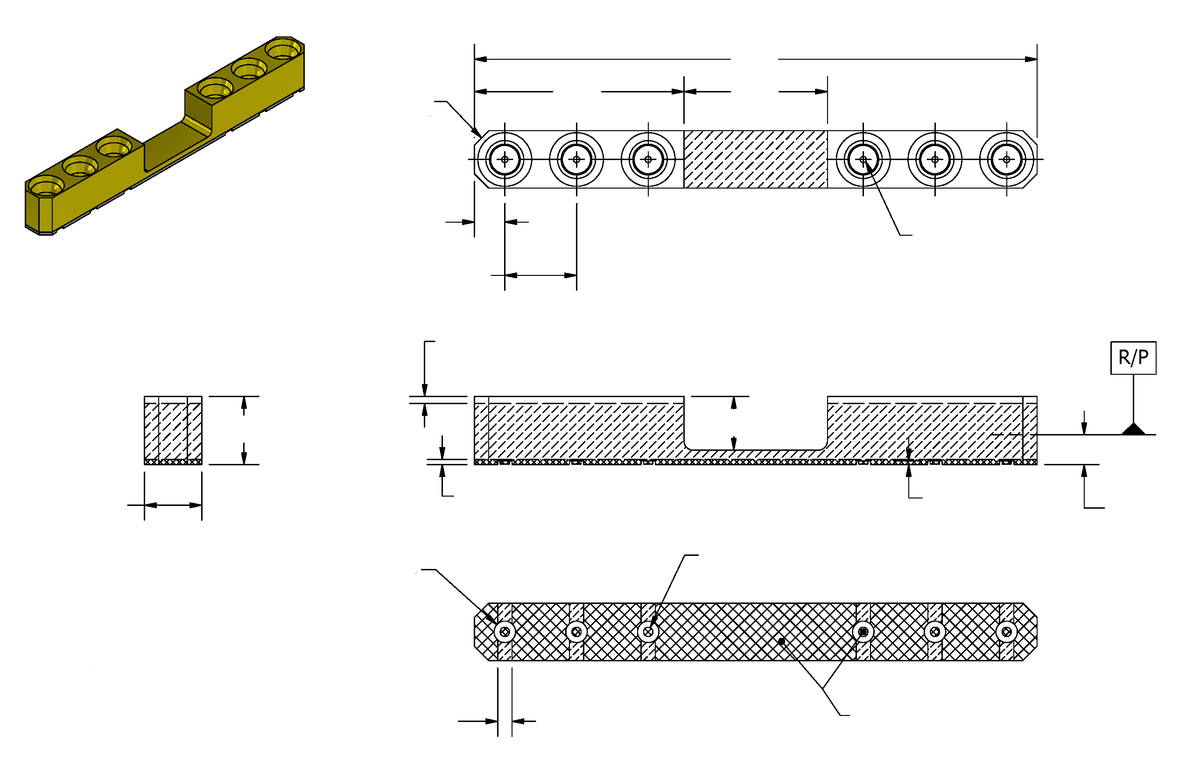 R/P